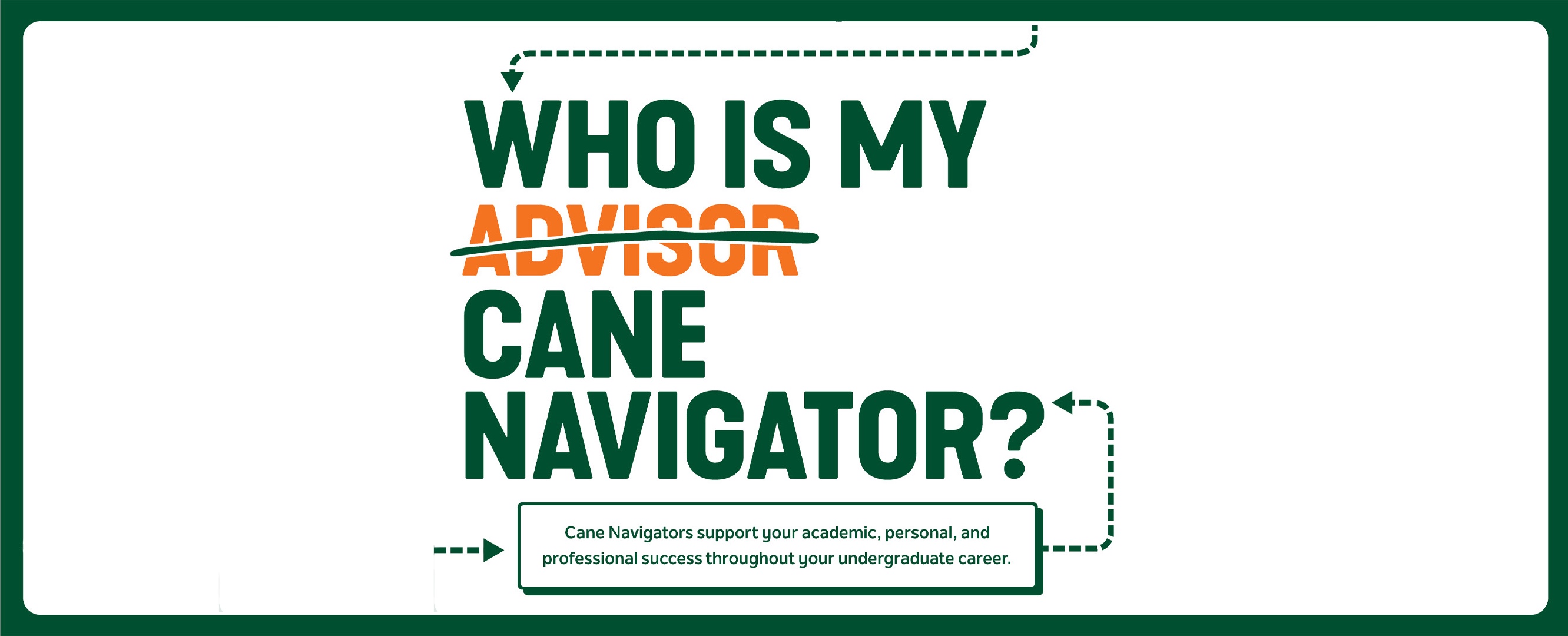 WHO IS MY
ADVISOR
CANE
NAVIGATOR?

Cane Navigators support your academic, personal, and professional success throughout your undergraduate career.